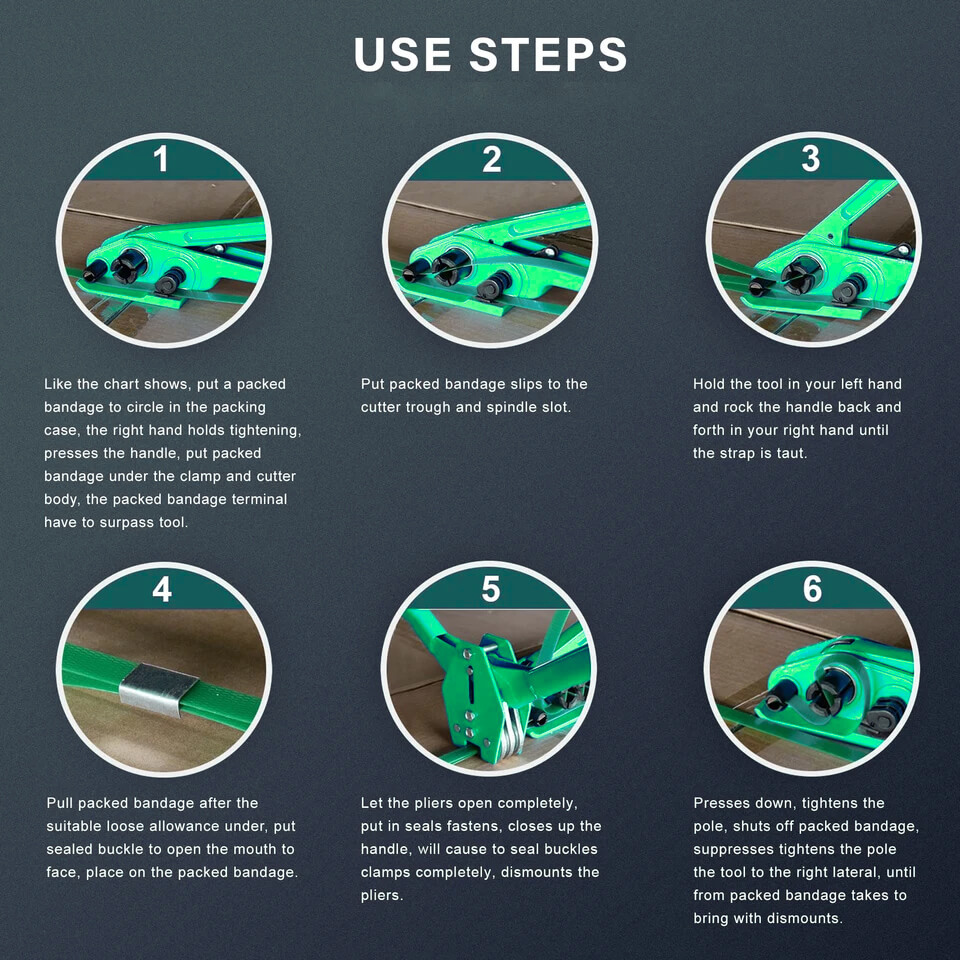 USE STEPS

1

Like the chart shows, put a packed bandage to circle in the packing case, the right hand holds tightening, presses the handle, put packed bandage under the clamp and cutter body, the packed bandage terminal have to surpass tool.

2

Put packed bandage slips to the cutter trough and spindle slot.

3

Hold the tool in your left hand and rock the handle back and forth in your right hand until the strap is taut.

4

Pull packed bandage after the suitable loose allowance under, put sealed buckle to open the mouth to face, place on the packed bandage.

5

Let the pliers open completely, put in seals fastens, closes up the handle, will cause to seal buckles clamps completely, dismounts the pliers.

6

Presses down, tightens the pole, shuts off packed bandage, suppresses tightens the pole the tool to the right lateral, until from packed bandage takes to bring with dismounts.