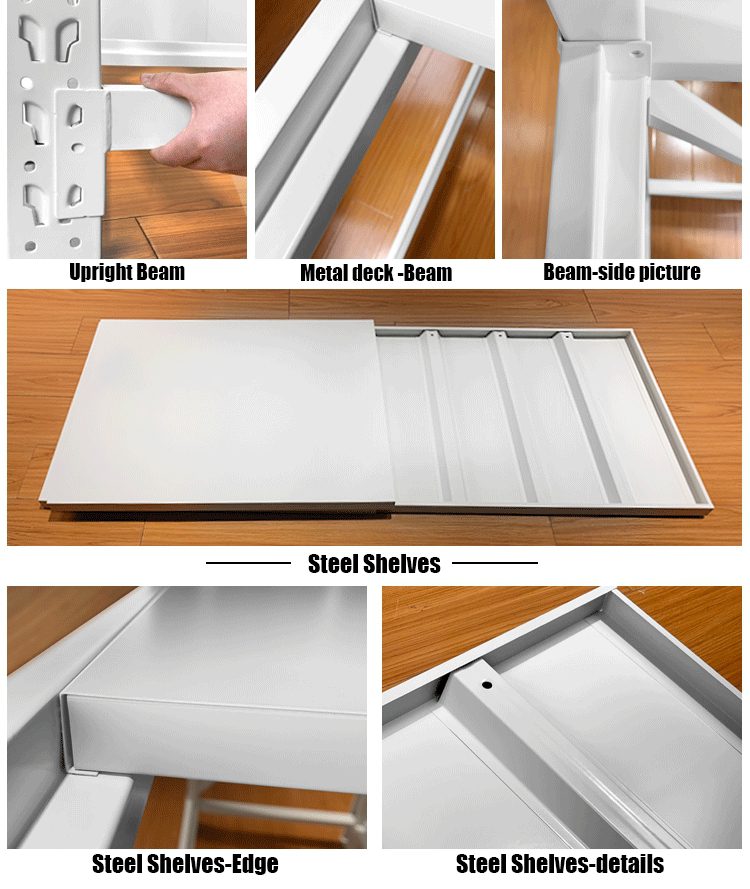 Upright Beam

Metal deck -Beam

Beam-side picture

Steel Shelves

Steel Shelves-Edge

Steel Shelves-details