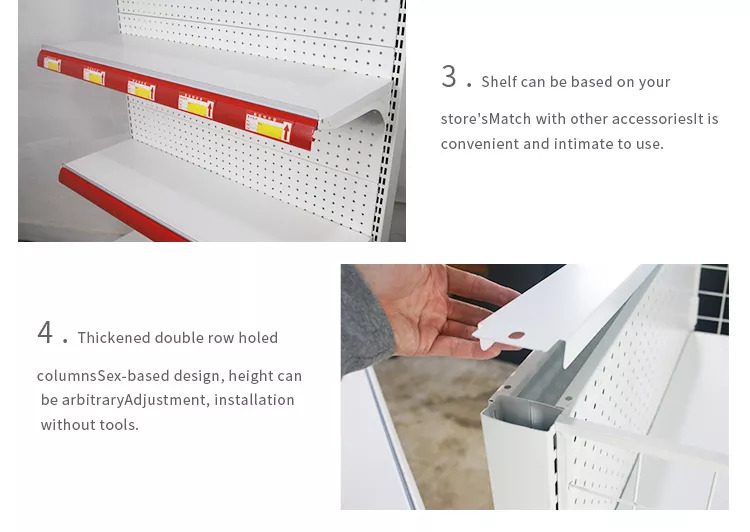 3 . Shelf can be based on your

store'sMatch with other accessoriesIt is convenient and intimate to use.

4 . Thickened double row holed

columnsSex-based design, height can be arbitraryAdjustment, installation without tools.